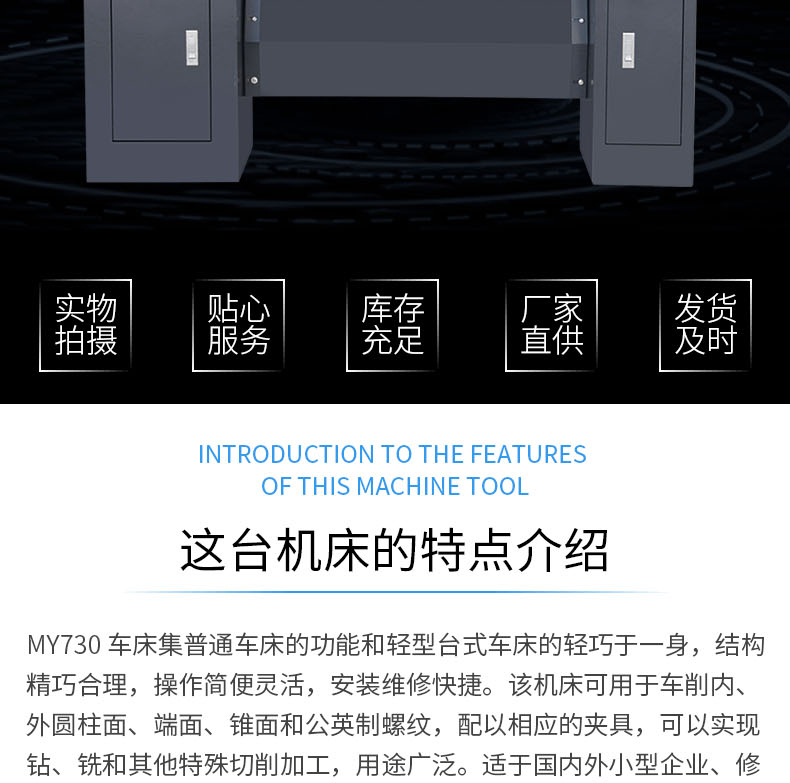 实物拍摄

贴心服务

库存充足

厂家直供

发货及时

INTRODUCTION TO THE FEATURES OF THIS MACHINE TOOL

这台机床的特点介绍

MY730 车床集普通车床的功能和轻型台式车床的轻巧于一身，结构精巧合理，操作简便灵活，安装维修快捷。该机床可用于车削内、外圆柱面、端面、锥面和公英制螺纹，配以相应的夹具，可以实现钻、铣和其他特殊切削加工，用途广泛。适于国内外小型企业、修